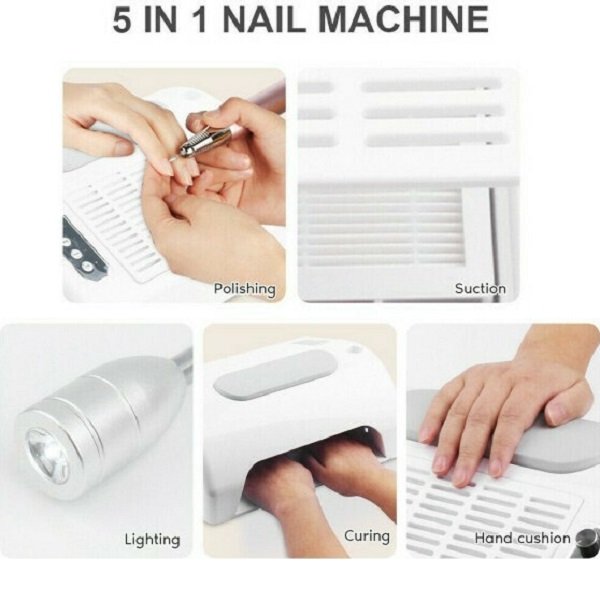 5 IN 1 NAIL MACHINE

Polishing

Suction

Lighting

Curing

Hand cushion