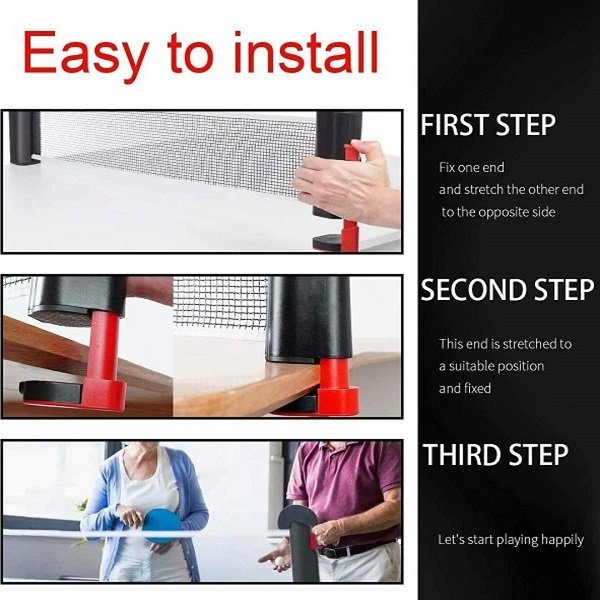 Easy to install

FIRST STEP

Fix one end and stretch the other end to the opposite side

SECOND STEP

This end is stretched to a suitable position and fixed

THIRD STEP

Let's start playing happily